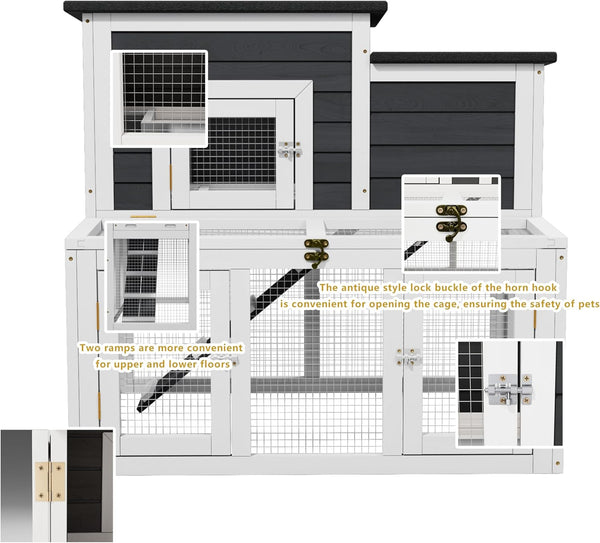 The antique style lock buckle of the horn hook is convenient for opening the cage, ensuring the safety of pets

Two ramps are more convenient for upper and lower floors